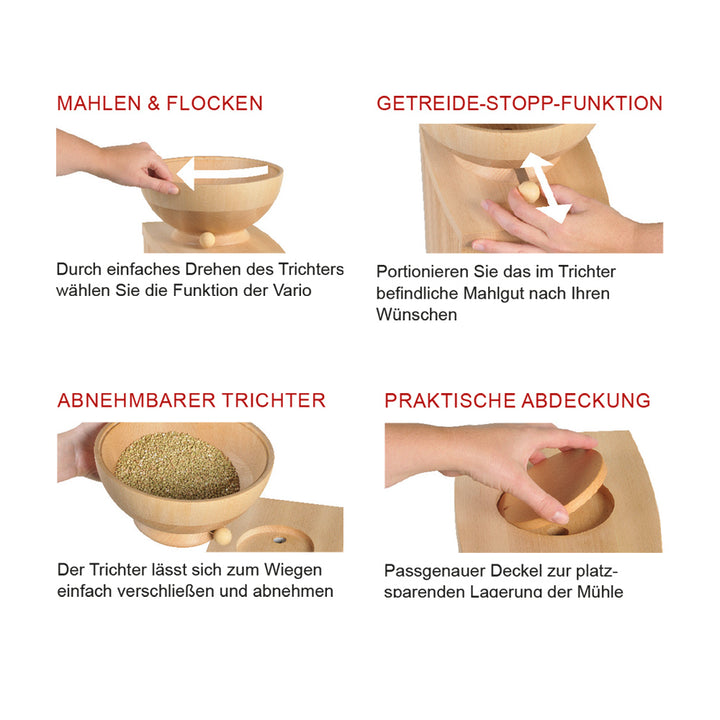 MAHLEN & FLOCKEN

Durch einfaches Drehen des Trichters wählen Sie die Funktion der Vario

GETREIDE-STOPP-FUNKTION

Portionieren Sie das im Trichter befindliche Mahlgut nach Ihren Wünschen

ABNEHMBARER TRICHTER

Der Trichter lässt sich zum Wiegen einfach verschließen und abnehmen

PRAKTISCHE ABDECKUNG

Passgenauer Deckel zur platzsparenden Lagerung der Mühle